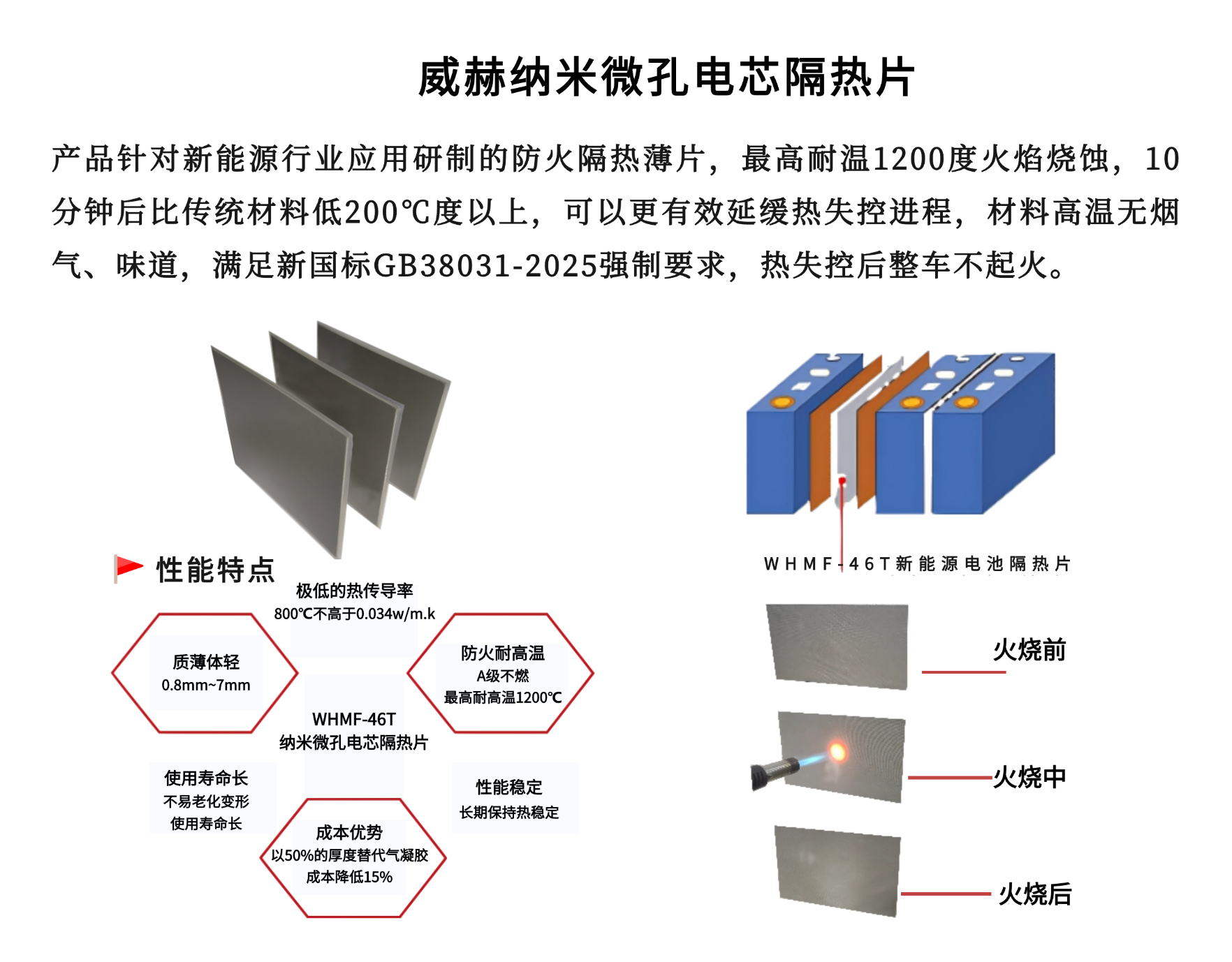 威赫纳米微孔电芯隔热片

产品针对新能源行业应用研制的防火隔热薄片，最高耐温1200度火焰烧蚀，10分钟后比传统材料低200℃度以上，可以更有效延缓热失控进程，材料高温无烟气、味道，满足新国标GB38031-2025强制要求，热失控后整车不起火。

性能特点

极低的热传导率
800℃不高于0.034w/m.k

质薄体轻
0.8mm~7mm

防火耐高温
A级不燃
最高耐高温1200℃

WHMF-46T
纳米微孔电芯隔热片

使用寿命长
不易老化变形
使用寿命长

性能稳定
长期保持热稳定

成本优势
以50%的厚度替代气凝胶
成本降低15%

WHMF-46T新能源电池隔热片

火烧前

火烧中

火烧后